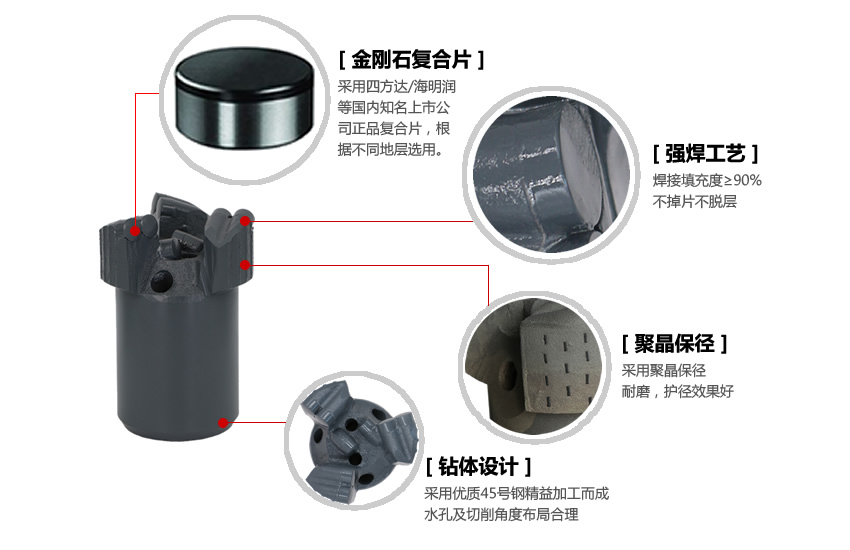 [ 金刚石复合片 ]
采用四方达/海明润等国内知名上市公司正品复合片，根据不同地层选用。

[ 强焊工艺 ]
焊接填充度≥90%
不掉片不脱层

[ 聚晶保径 ]
采用聚晶保径
耐磨，护径效果好

[ 钻体设计 ]
采用优质45号钢精益加工而成
水孔及切削角度布局合理