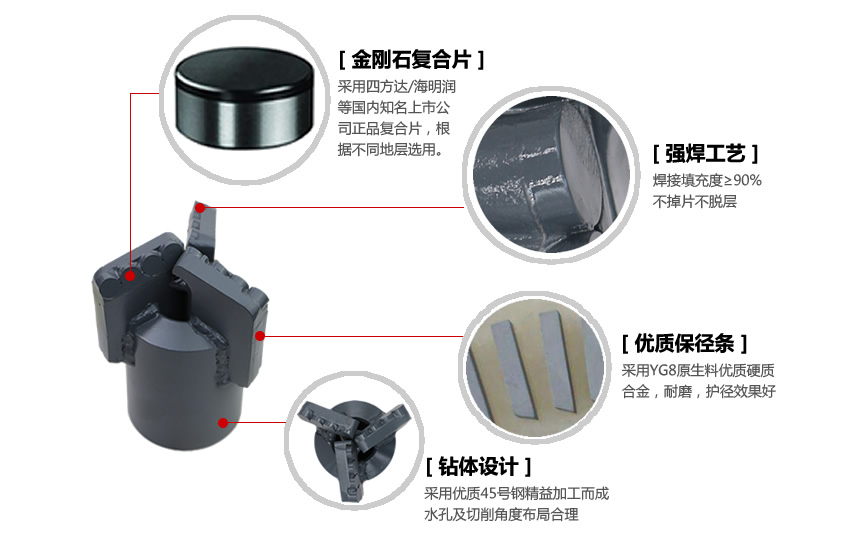 [ 金刚石复合片 ]
采用四方达/海明润等国内知名上市公司正品复合片，根据不同地层选用。

[ 强焊工艺 ]
焊接填充度≥90%
不掉片不脱层

[ 优质保径条 ]
采用YG8原生料优质硬质合金，耐磨，护径效果好

[ 钻体设计 ]
采用优质45号钢精益加工而成
水孔及切削角度布局合理