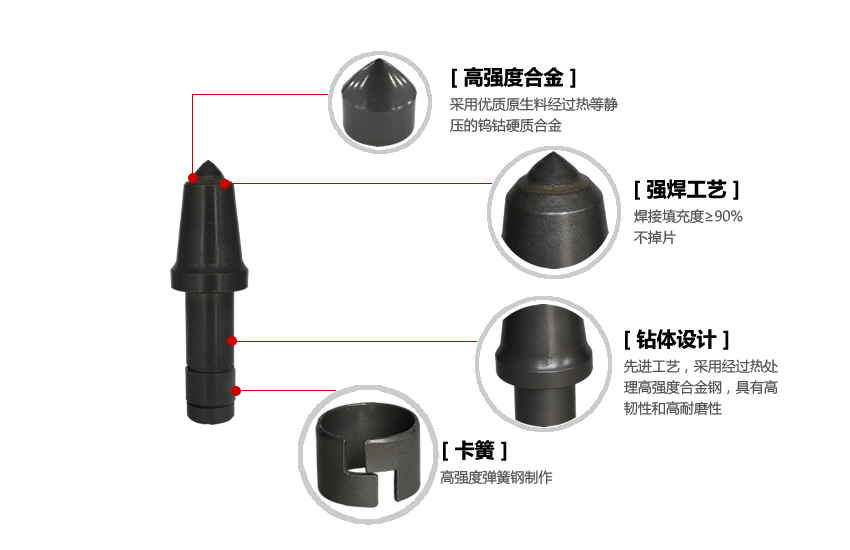 [ 高强度合金 ]
采用优质原生料经过热等静压的钨钴硬质合金

[ 强焊工艺 ]
焊接填充度≥90%
不掉片

[ 钻体设计 ]
先进工艺，采用经过热处理高强度合金钢，具有高韧性和高耐磨性

[ 卡簧 ]
高强度弹簧钢制作