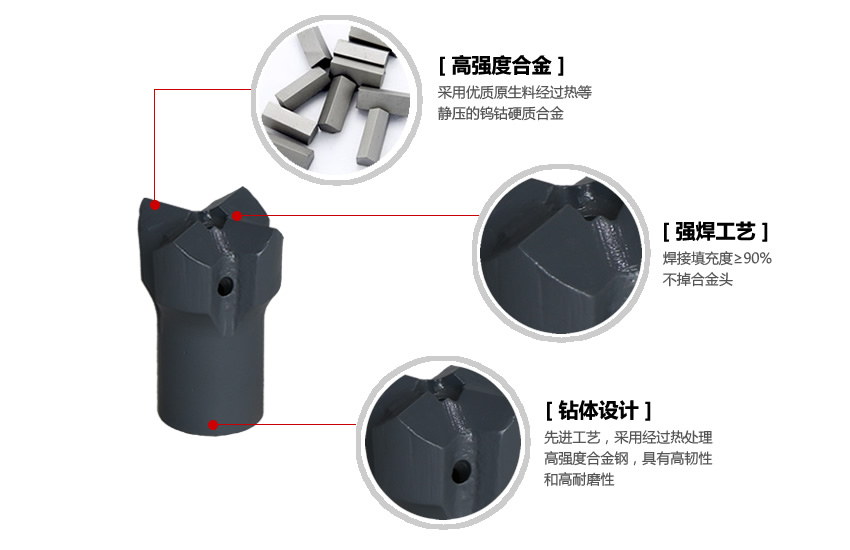 [ 高强度合金 ]
采用优质原生料经过热等静压的钨钴硬质合金

[ 强焊工艺 ]
焊接填充度≥90%
不掉合金头

[ 钻体设计 ]
先进工艺，采用经过热处理高强度合金钢，具有高韧性和高耐磨性